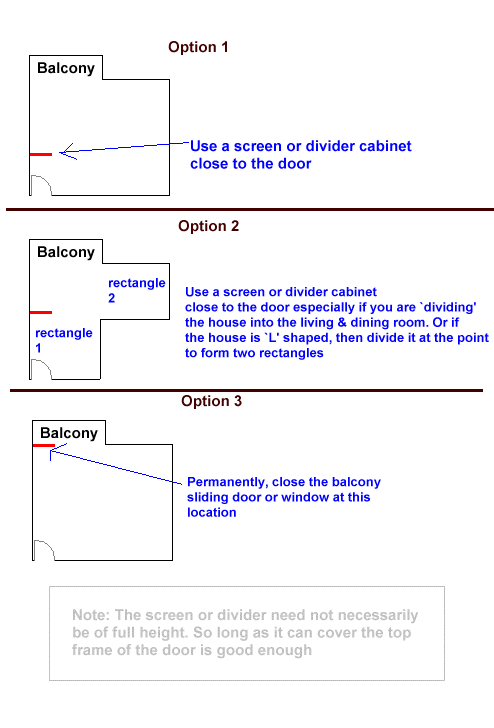 Option 1

Balcony

Use a screen or divider cabinet close to the door

Option 2

Balcony

rectangle 2

rectangle 1

Use a screen or divider cabinet close to the door especially if you are `dividing' the house into the living & dining room. Or if the house is `L' shaped, then divide it at the point to form two rectangles

Option 3

Balcony

Permanently, close the balcony sliding door or window at this location

Note: The screen or divider need not necessarily be of full height. So long as it can cover the top frame of the door is good enough